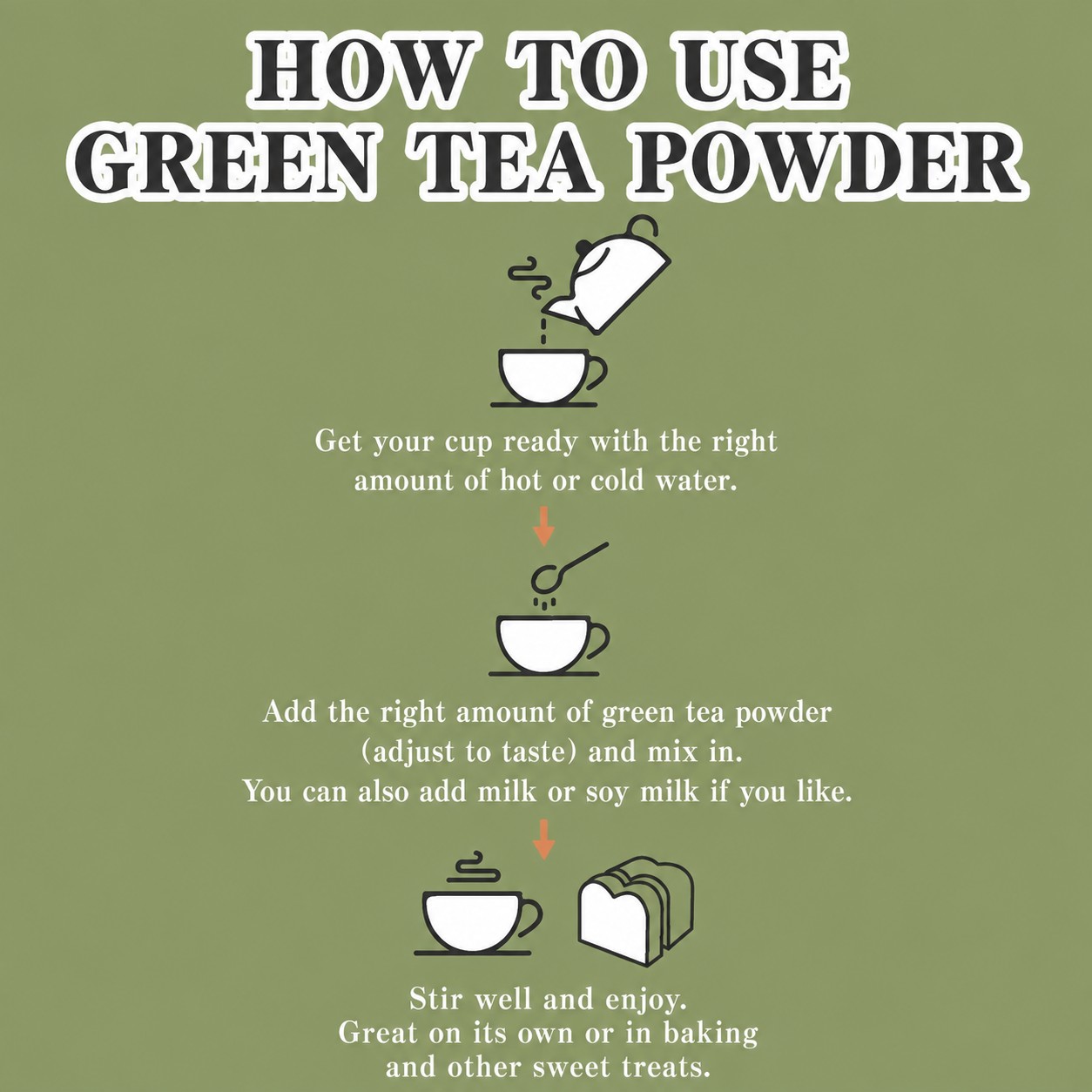 HOW TO USE
GREEN TEA POWDER

Get your cup ready with the right amount of hot or cold water.

Add the right amount of green tea powder (adjust to taste) and mix in.
You can also add milk or soy milk if you like.

Stir well and enjoy.
Great on its own or in baking and other sweet treats.